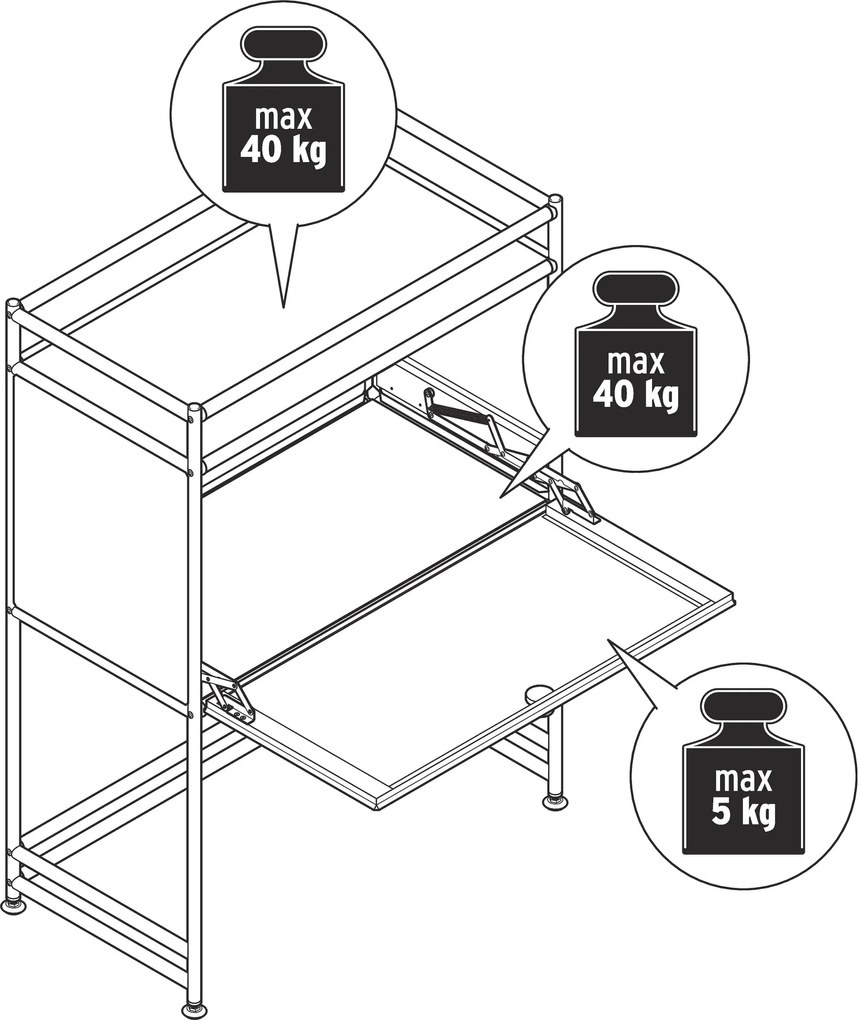 max
40 kg

max
40 kg

max
5 kg