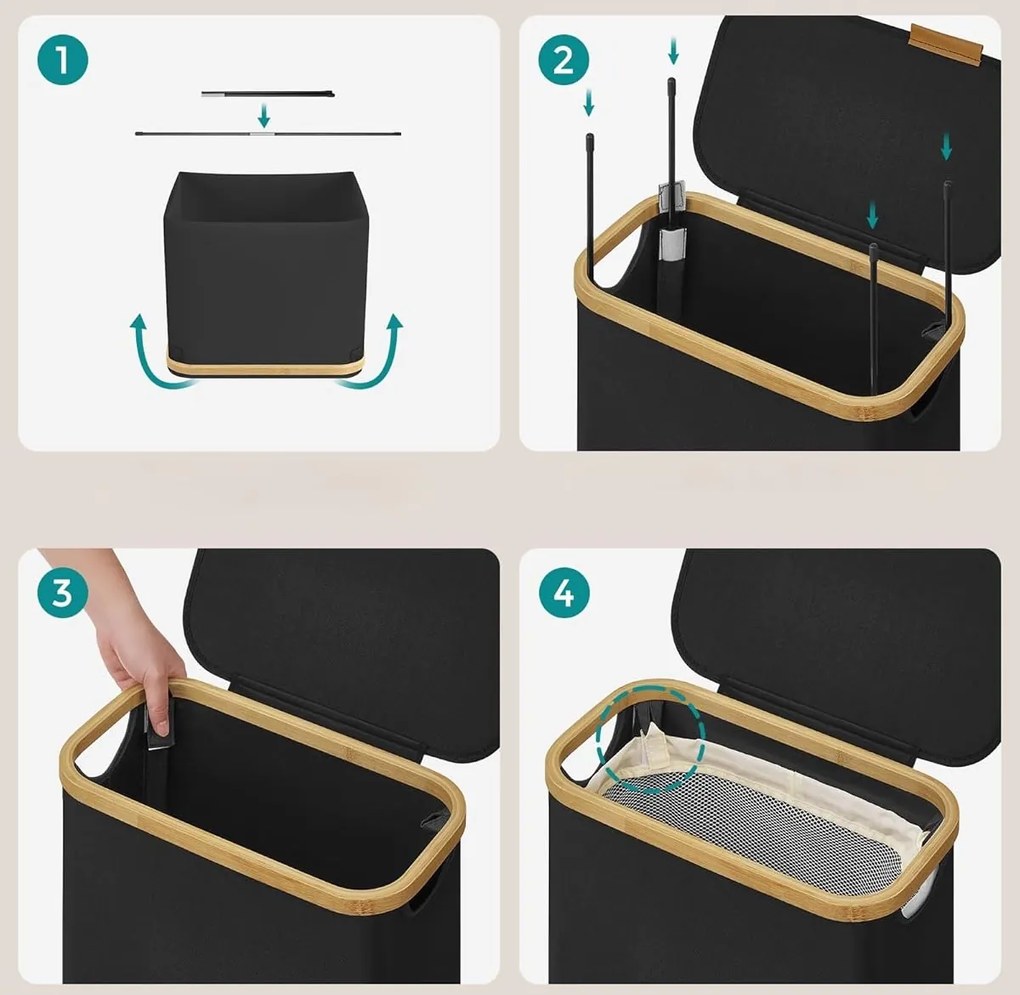 1

2

3

4