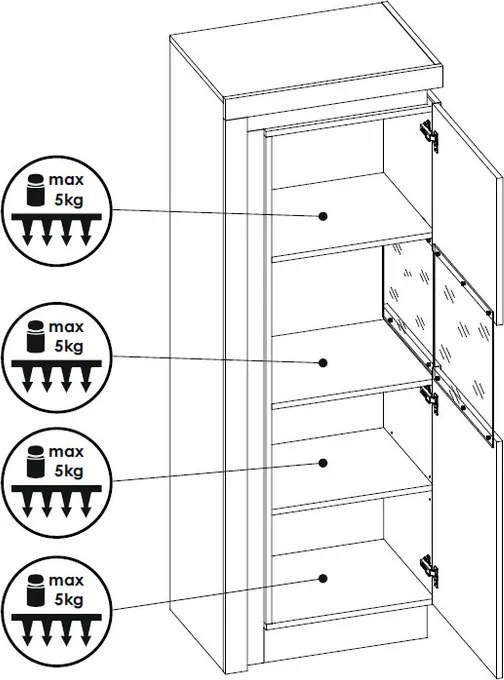 max
5kg

max
5kg

max
5kg

max
5kg