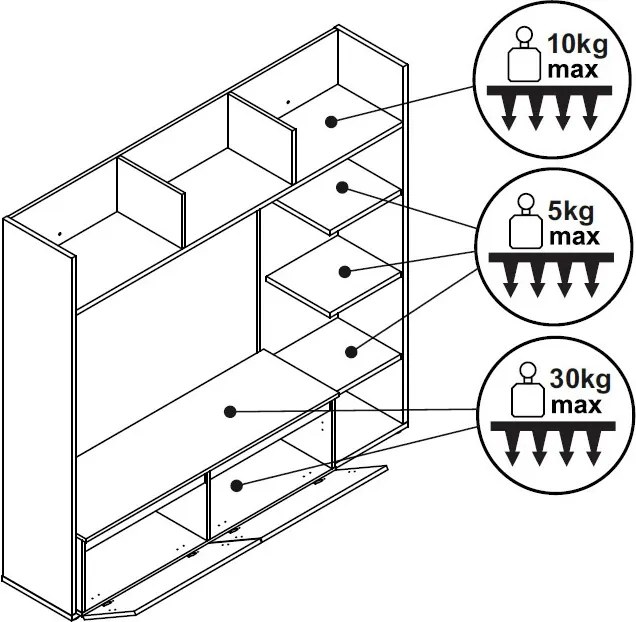 10kg max

5kg max

30kg max