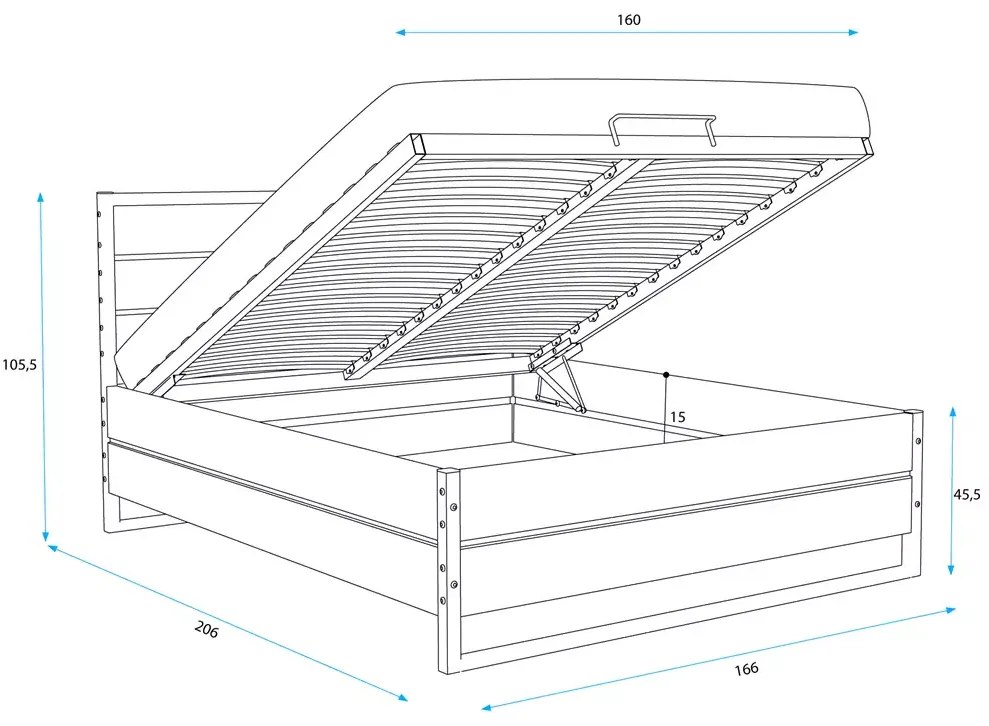 160

105,5

15

45,5

206

166