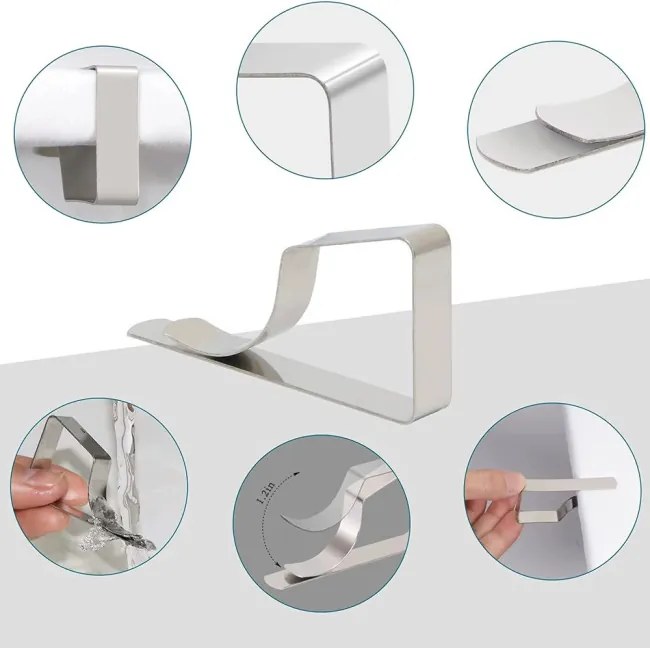 1.2in