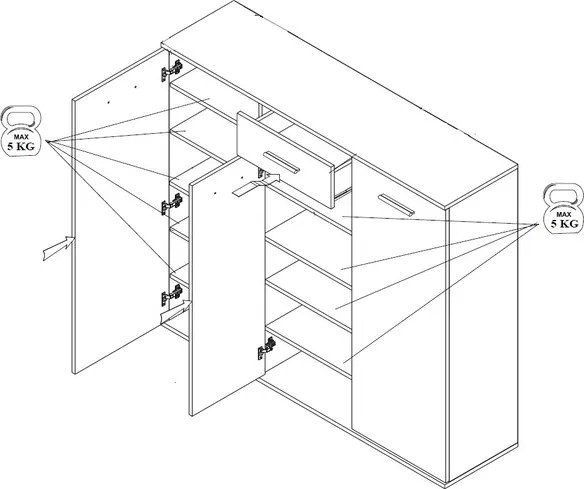 MAX
5 KG

MAX
5 KG