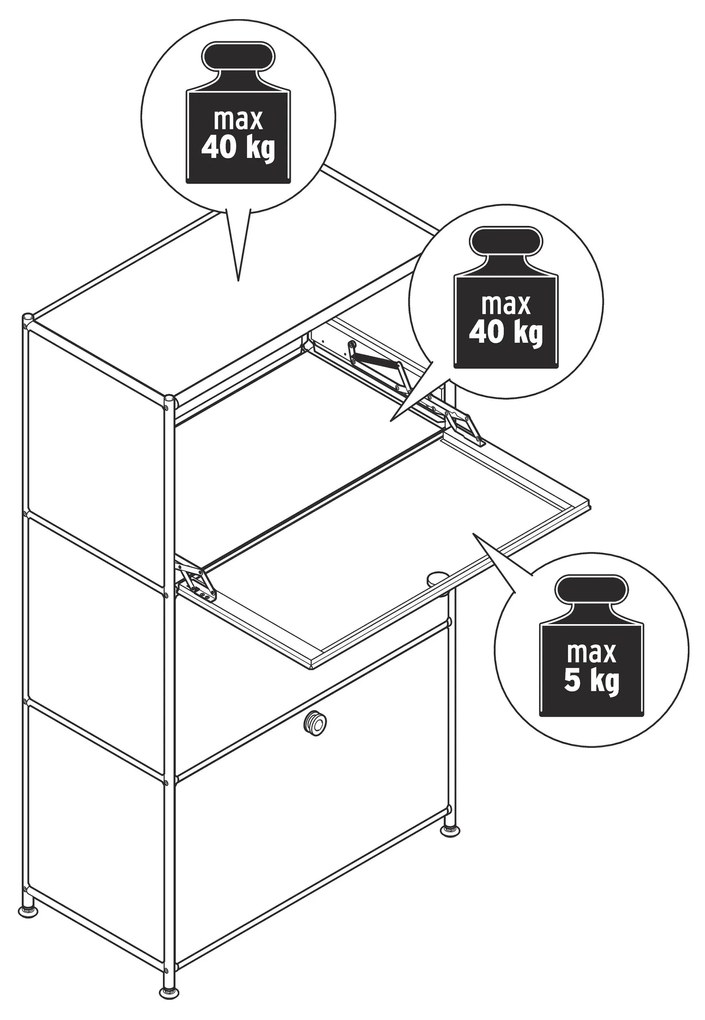 max
40 kg

max
40 kg

max
5 kg