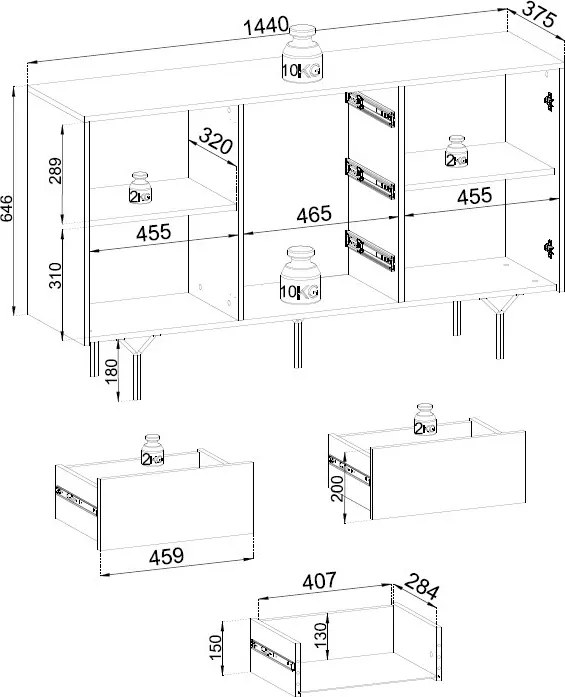 1440
375
10KG
646
289
320
2KG
2KG
455
465
455
310
10KG
180
2KG
2KG
200
459
407
284
150
130