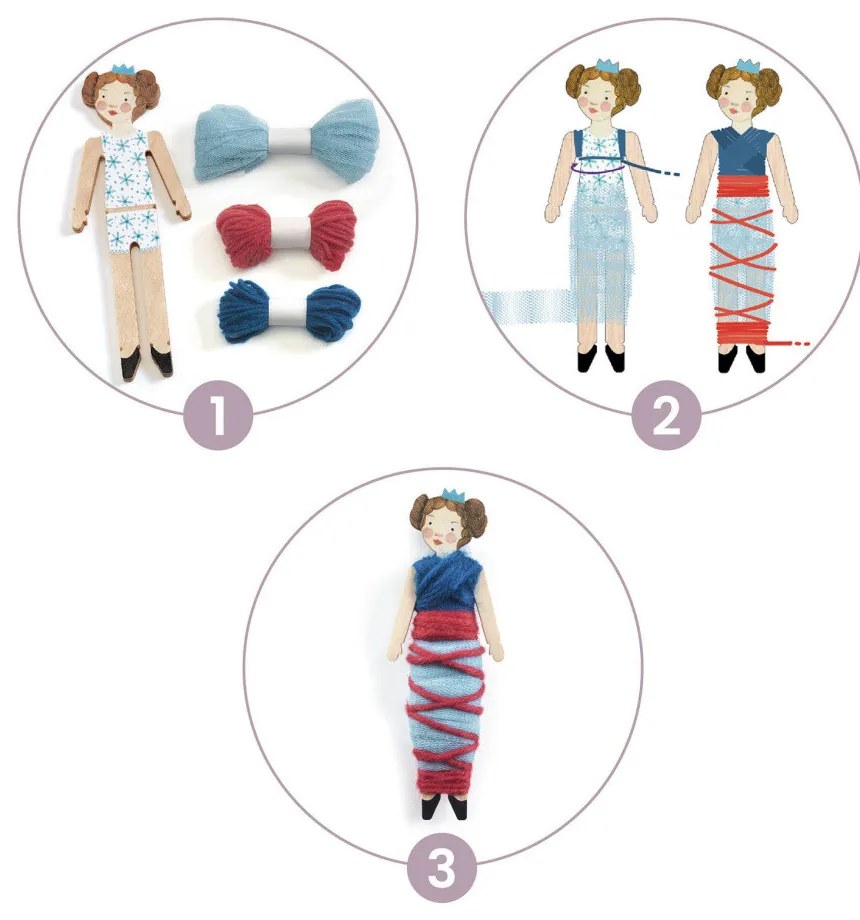 1

2

3