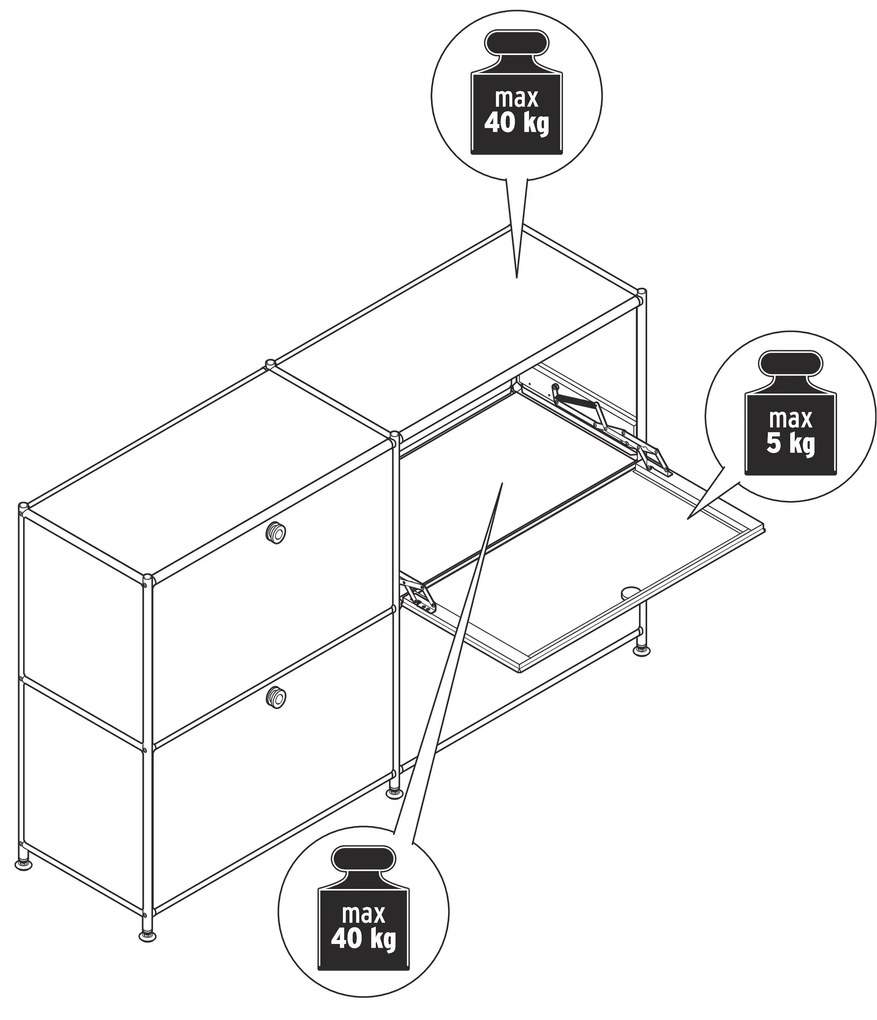 max
40 kg

max
5 kg

max
40 kg