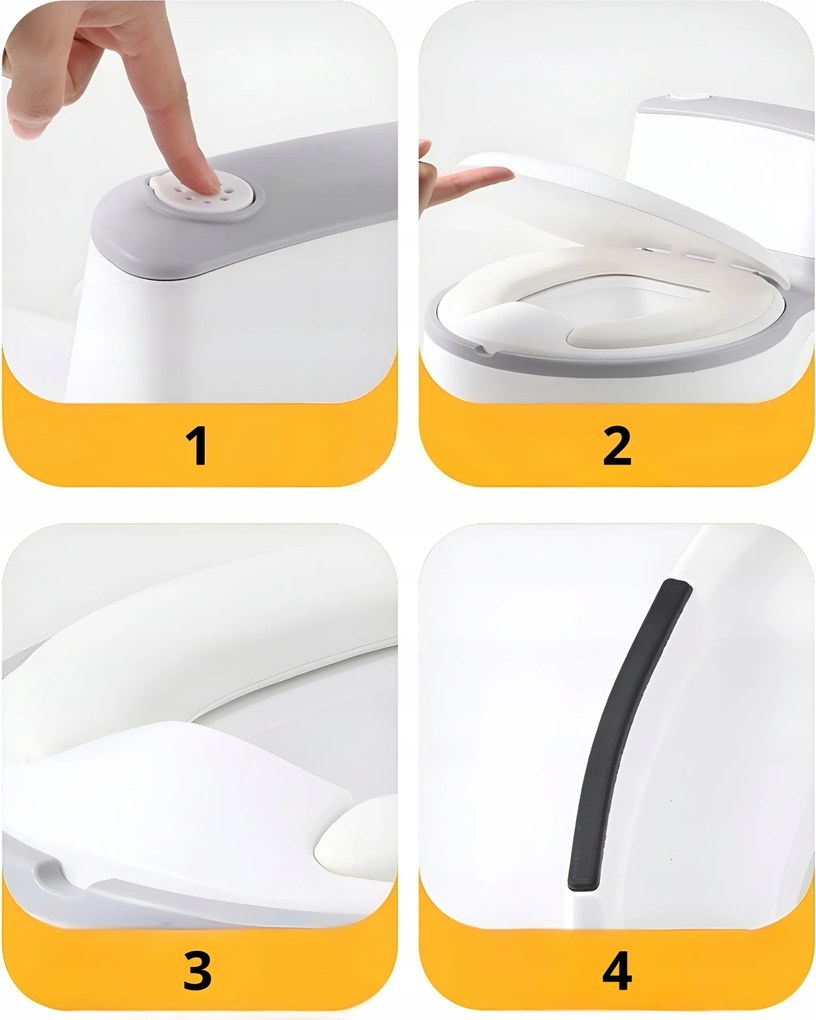 1

2

3

4