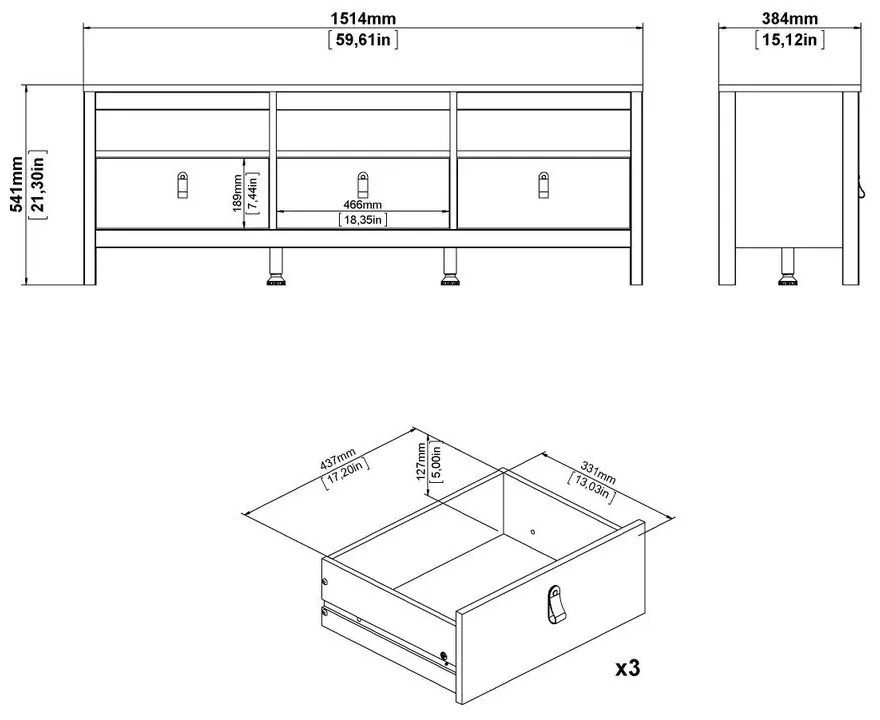 1514mm
[59,61in]

384mm
[15,12in]

541mm
[21,30in]

189mm
[7,44in]

466mm
[18,35in]

437mm
[17,20in]

127mm
[5,00in]

331mm
[13,03in]

x3