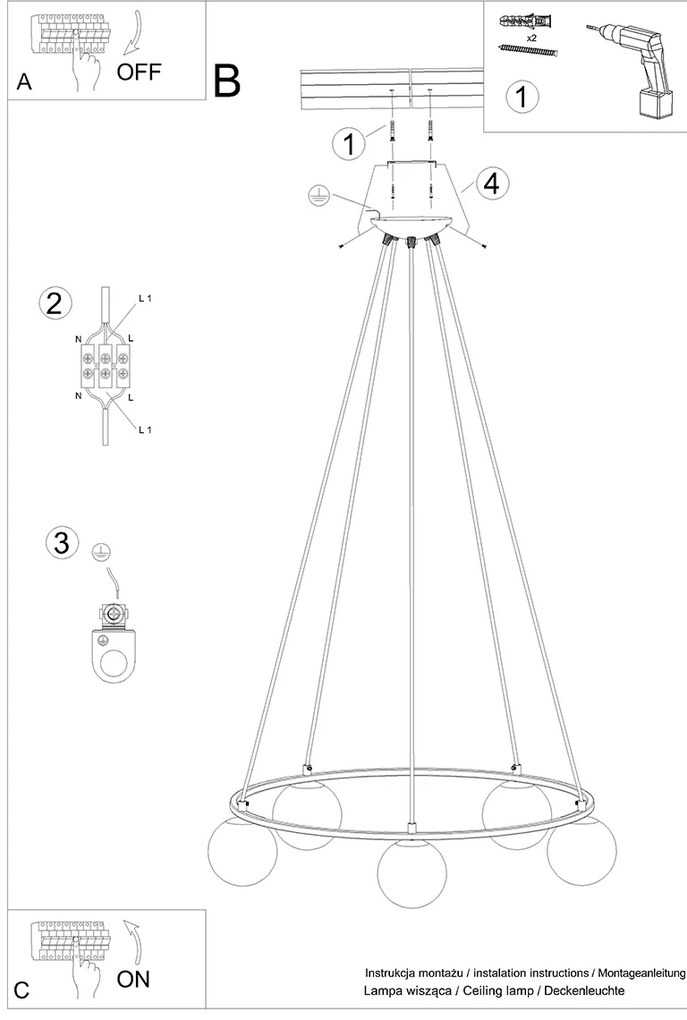 A
OFF

B

x2
1

1

4

2
L 1
N
L
N
L
L 1

3

C
ON

Instrukcja montażu / instalation instructions / Montageanleitung
Lampa wisząca / Ceiling lamp / Deckenleuchte