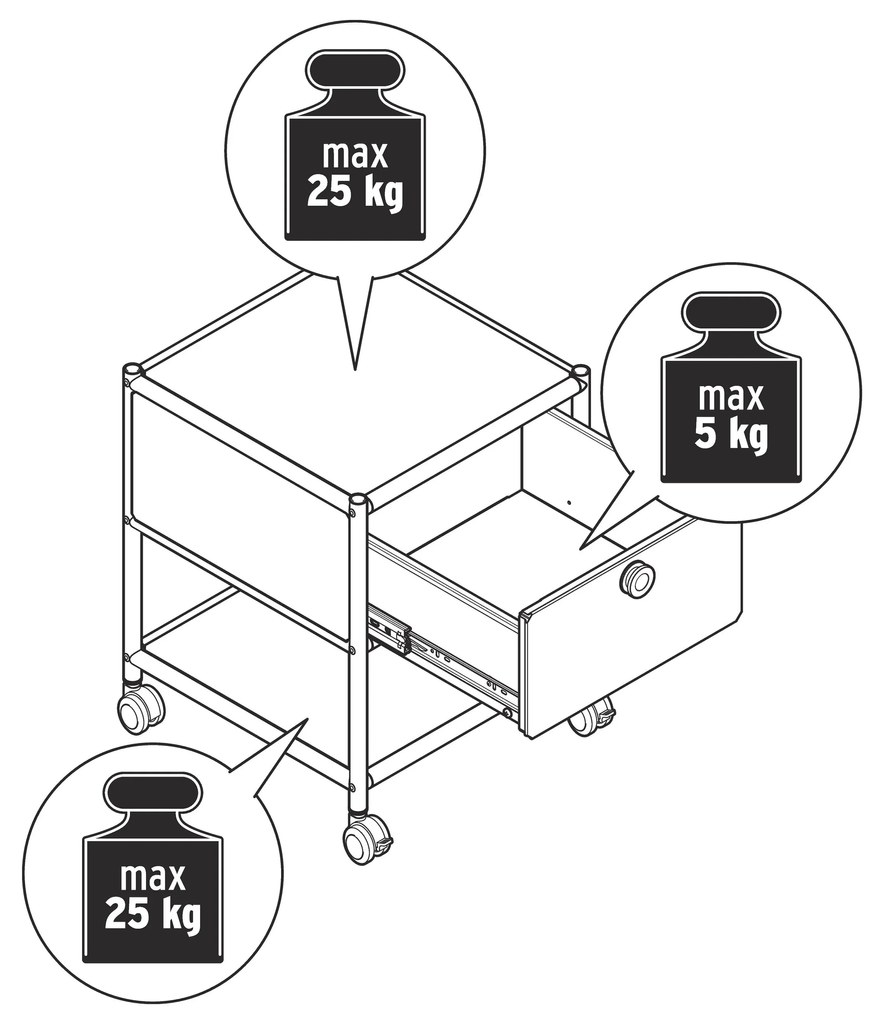 max
25 kg

max
5 kg

max
25 kg