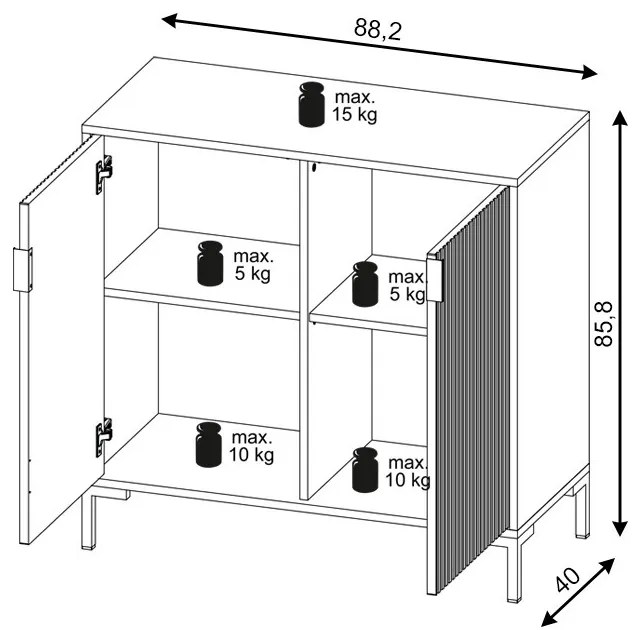 88,2

max.
15 kg

max.
5 kg

max.
5 kg

85,8

max.
10 kg

max.
10 kg

40