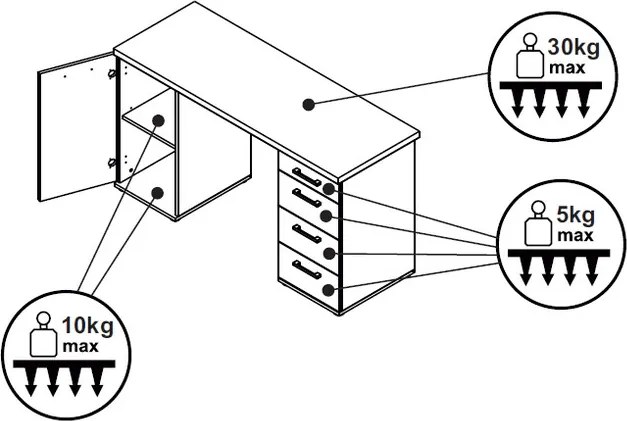 30kg max

5kg max

10kg max