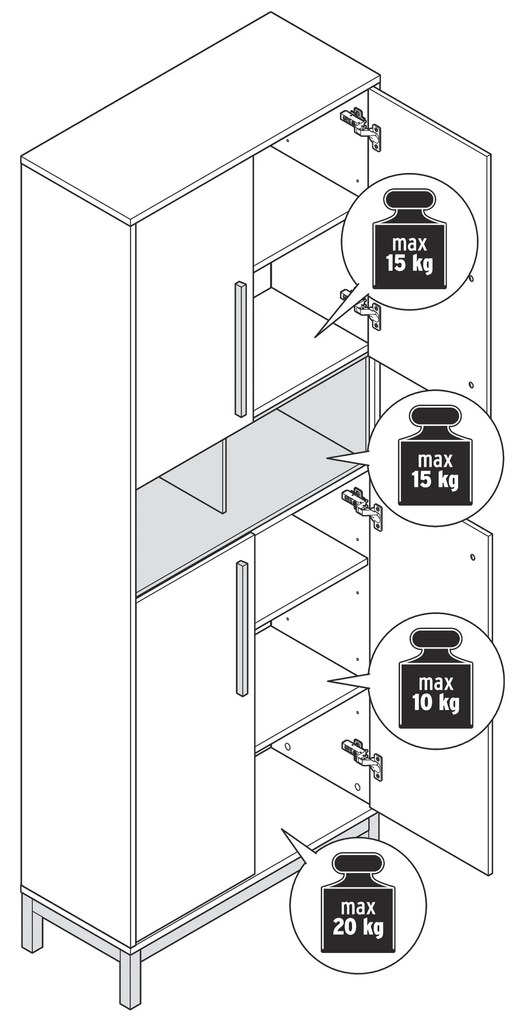 max
15 kg

max
15 kg

max
10 kg

max
20 kg