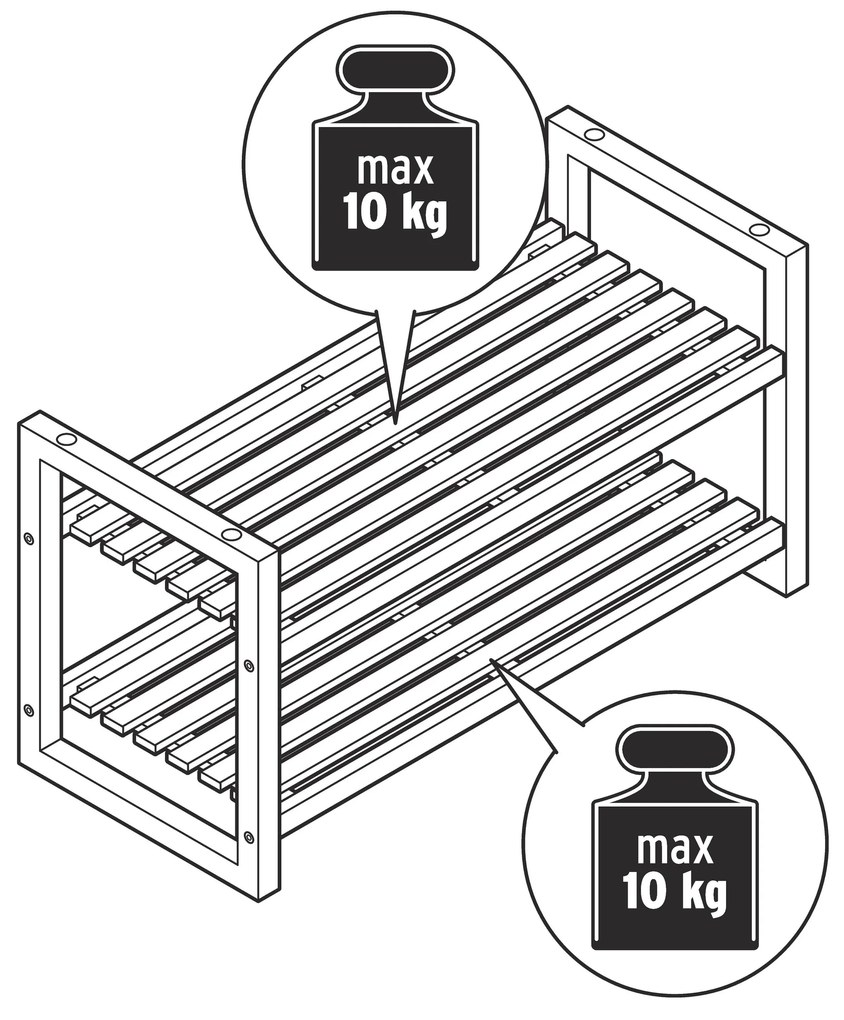 max
10 kg

max
10 kg