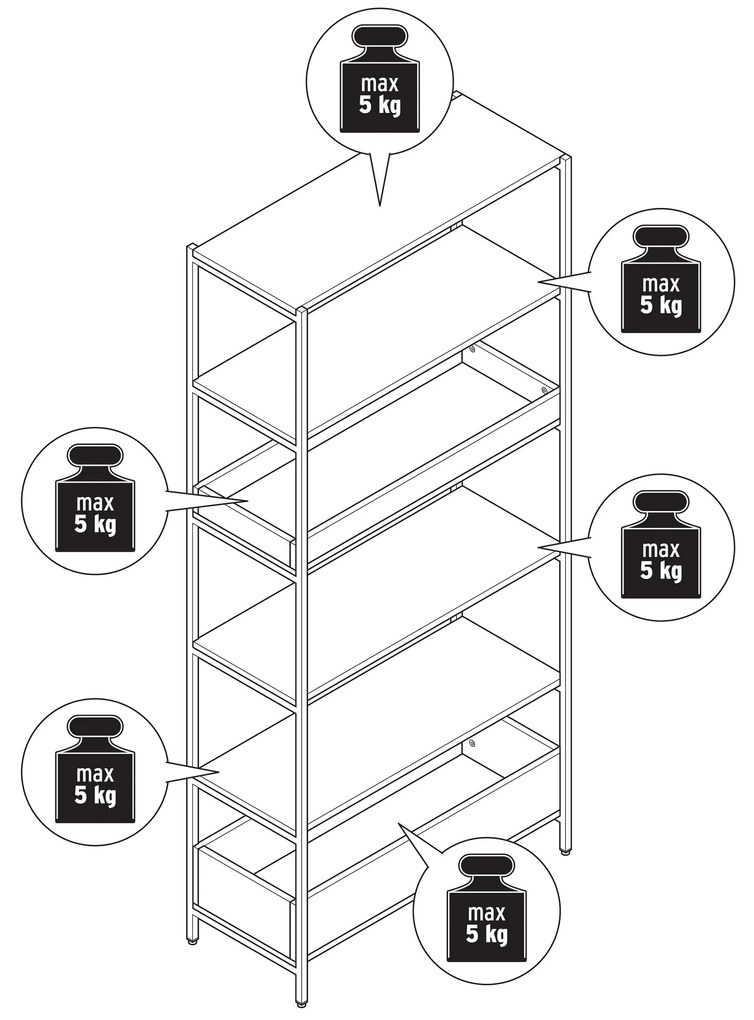 max
5 kg

max
5 kg

max
5 kg

max
5 kg

max
5 kg

max
5 kg