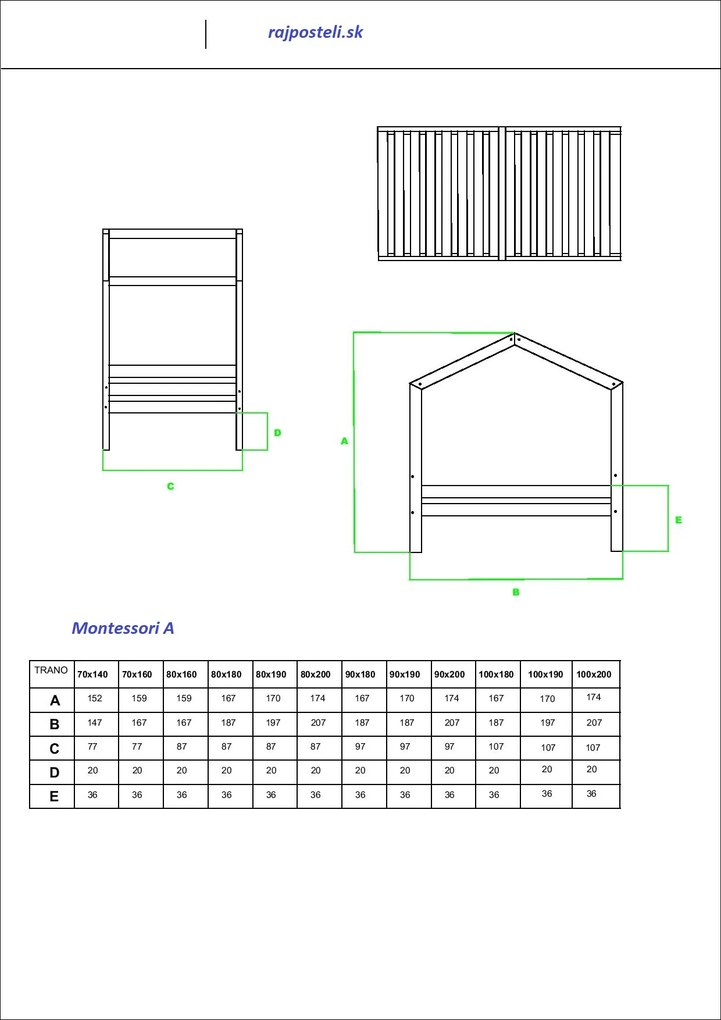 rajposteli.sk

D

C

A

E

B

Montessori A

| TRANO | 70x140 | 70x160 | 80x160 | 80x180 | 80x190 | 80x200 | 90x180 | 90x190 | 90x200 | 100x180 | 100x190 | 100x200 |
|---|---|---|---|---|---|---|---|---|---|---|---|---|
| A | 152 | 159 | 159 | 167 | 170 | 174 | 167 | 170 | 174 | 167 | 170 | 174 |
| B | 147 | 167 | 167 | 187 | 197 | 207 | 187 | 187 | 207 | 187 | 197 | 207 |
| C | 77 | 77 | 87 | 87 | 87 | 87 | 97 | 97 | 97 | 107 | 107 | 107 |
| D | 20 | 20 | 20 | 20 | 20 | 20 | 20 | 20 | 20 | 20 | 20 | 20 |
| E | 36 | 36 | 36 | 36 | 36 | 36 | 36 | 36 | 36 | 36 | 36 | 36 |