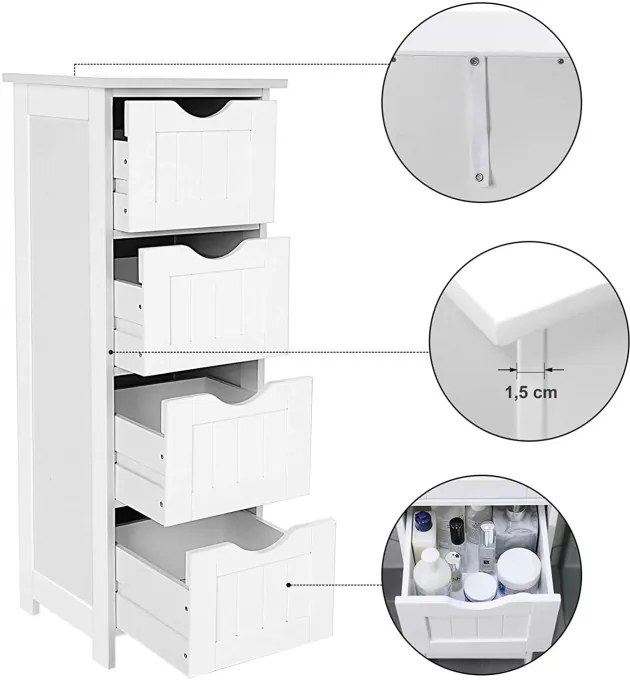 1,5 cm