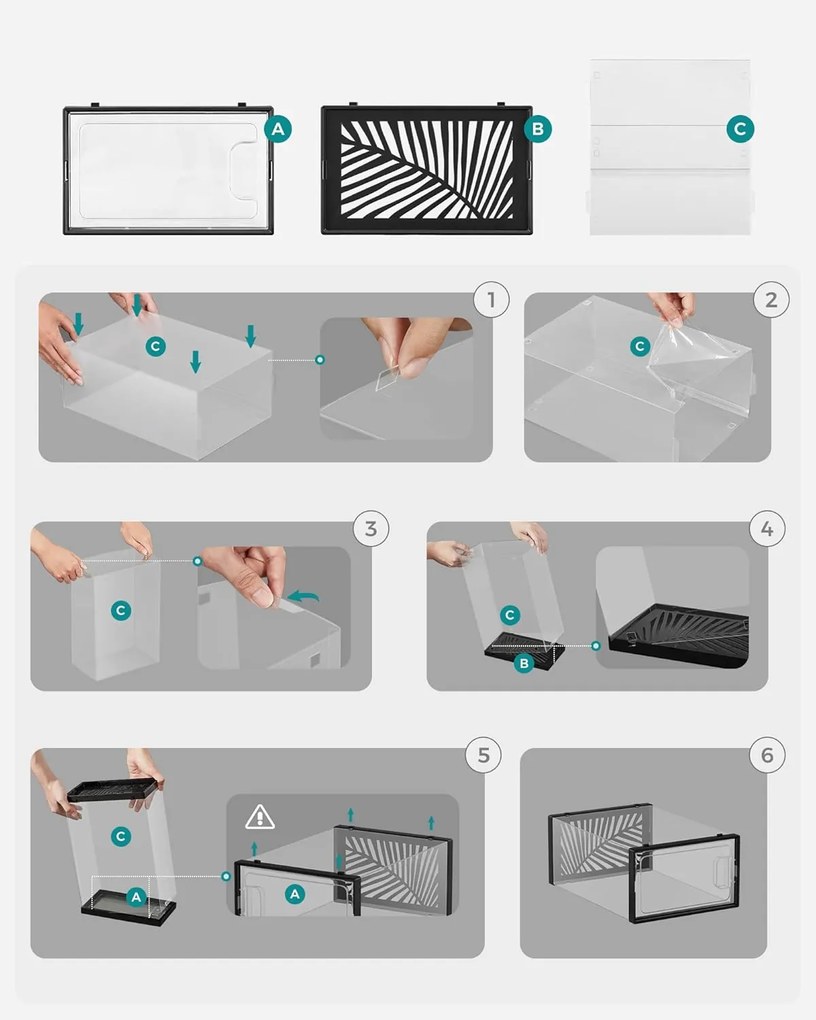 A
B
C

1
C

2
C

3
C

4
C
B

5
C
A
A

6