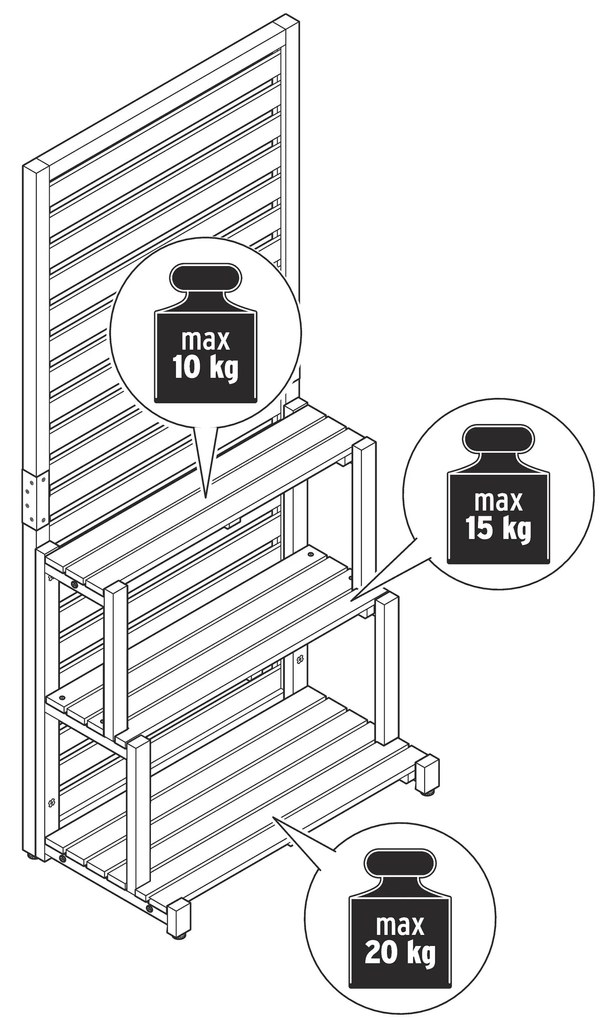 max
10 kg

max
15 kg

max
20 kg