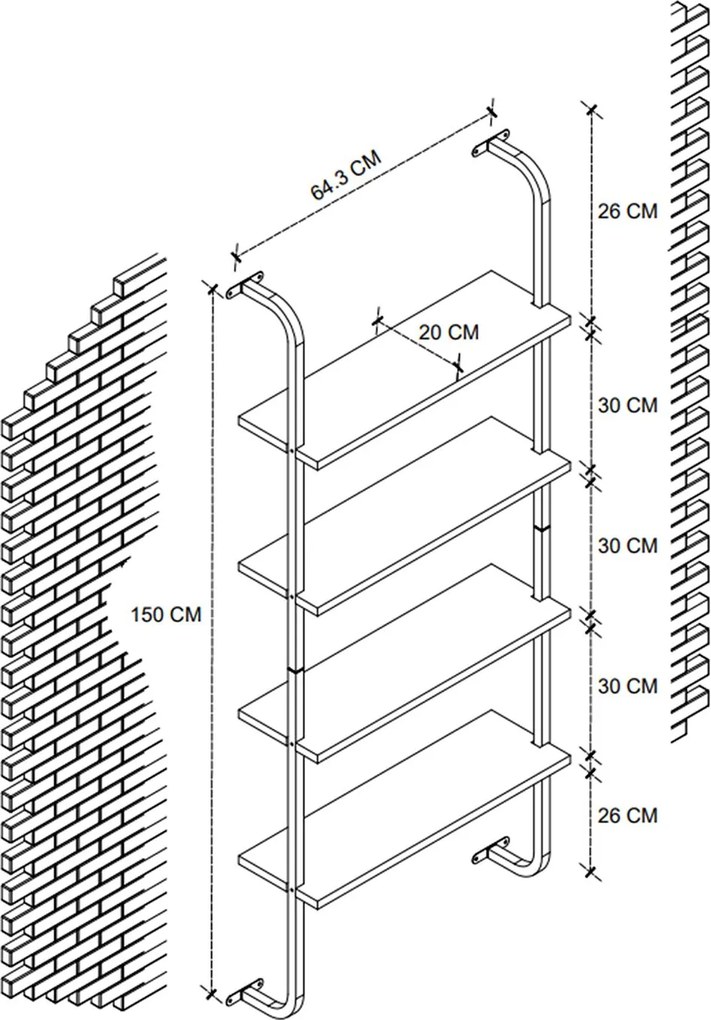 64.3 CM
26 CM
20 CM
30 CM
30 CM
150 CM
30 CM
26 CM