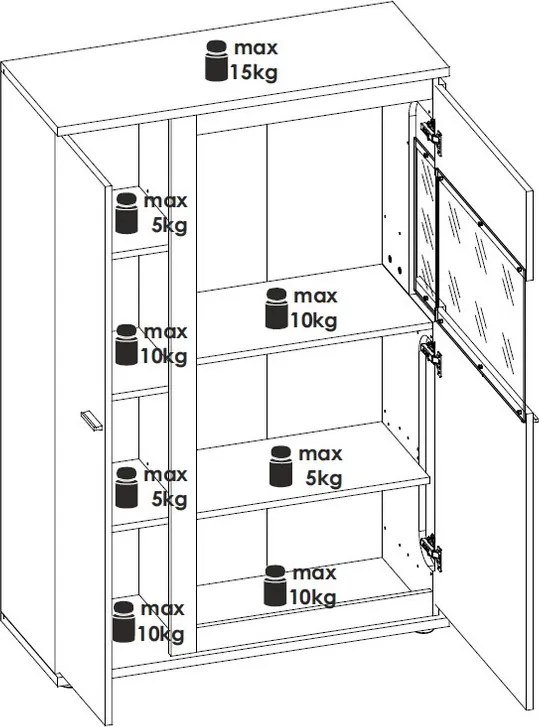 max 15kg

max 5kg

max 10kg

max 10kg

max 5kg

max 5kg

max 10kg

max 10kg