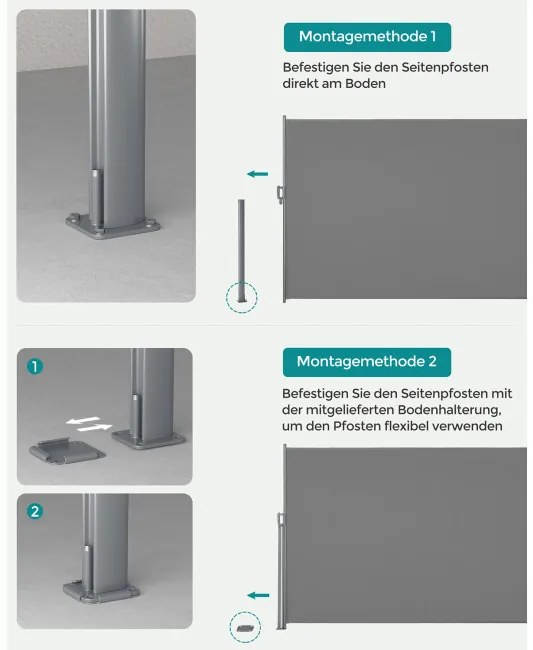 Montagemethode 1

Befestigen Sie den Seitenpfosten direkt am Boden

1

2

Montagemethode 2

Befestigen Sie den Seitenpfosten mit der mitgelieferten Bodenhalterung, um den Pfosten flexibel verwenden