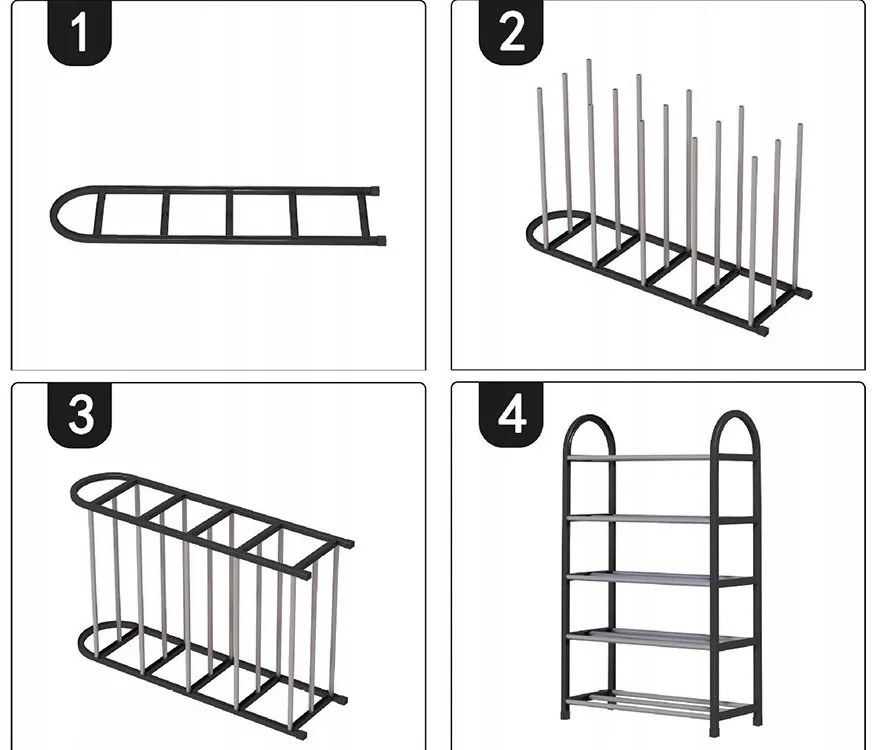 1

2

3

4