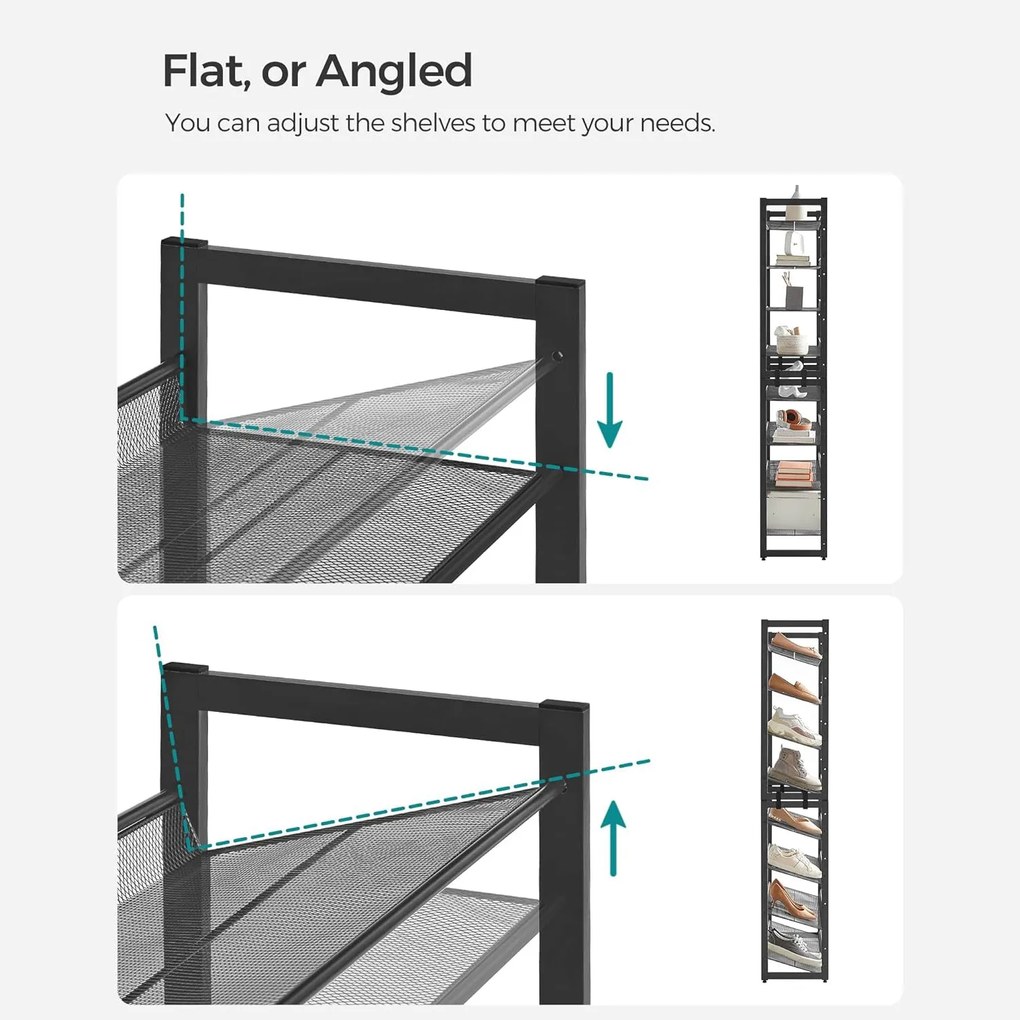 Flat, or Angled

You can adjust the shelves to meet your needs.