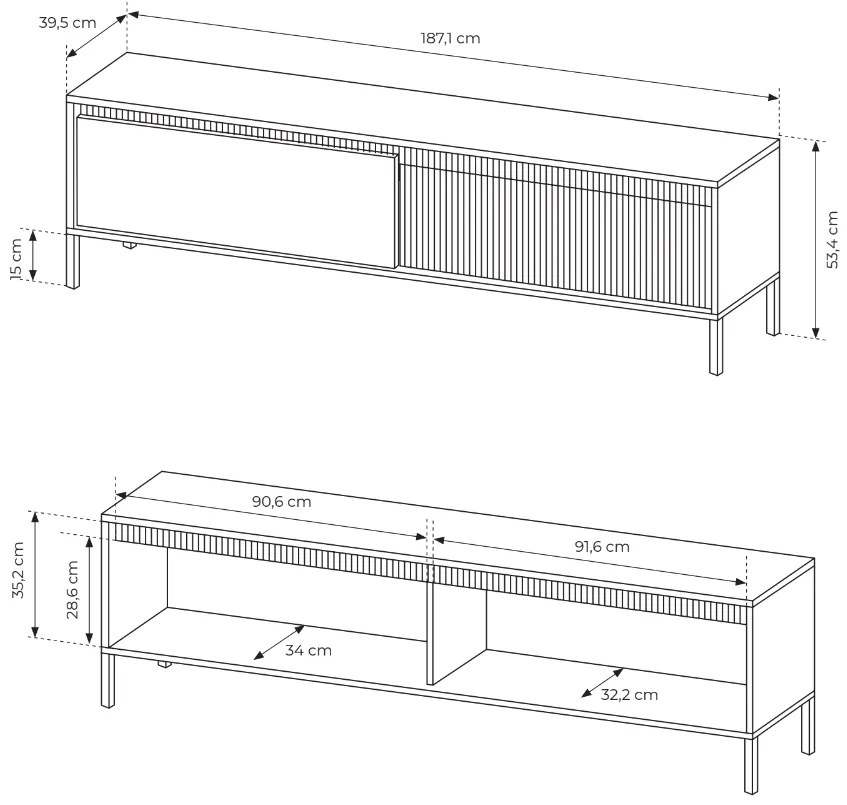 39,5 cm
187,1 cm
15 cm
53,4 cm
90,6 cm
91,6 cm
35,2 cm
28,6 cm
34 cm
32,2 cm