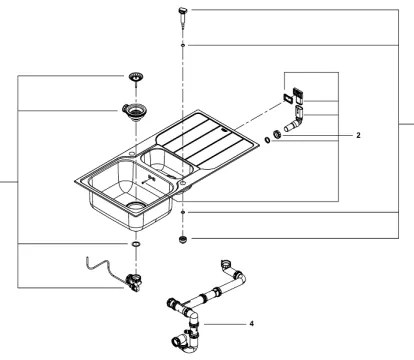 2

4