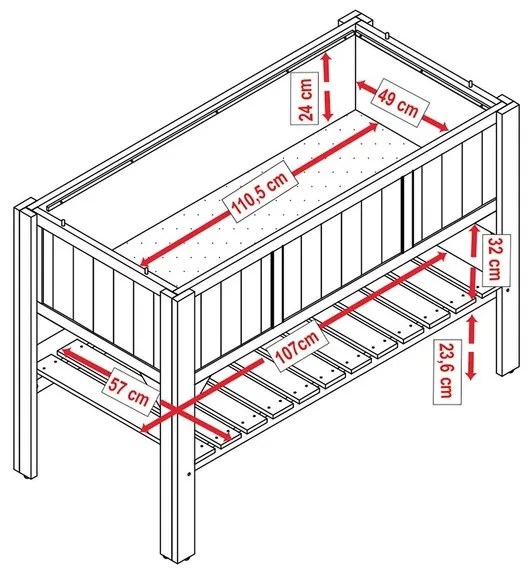 24 cm
49 cm
110,5 cm
32 cm
107cm
23,6 cm
57 cm