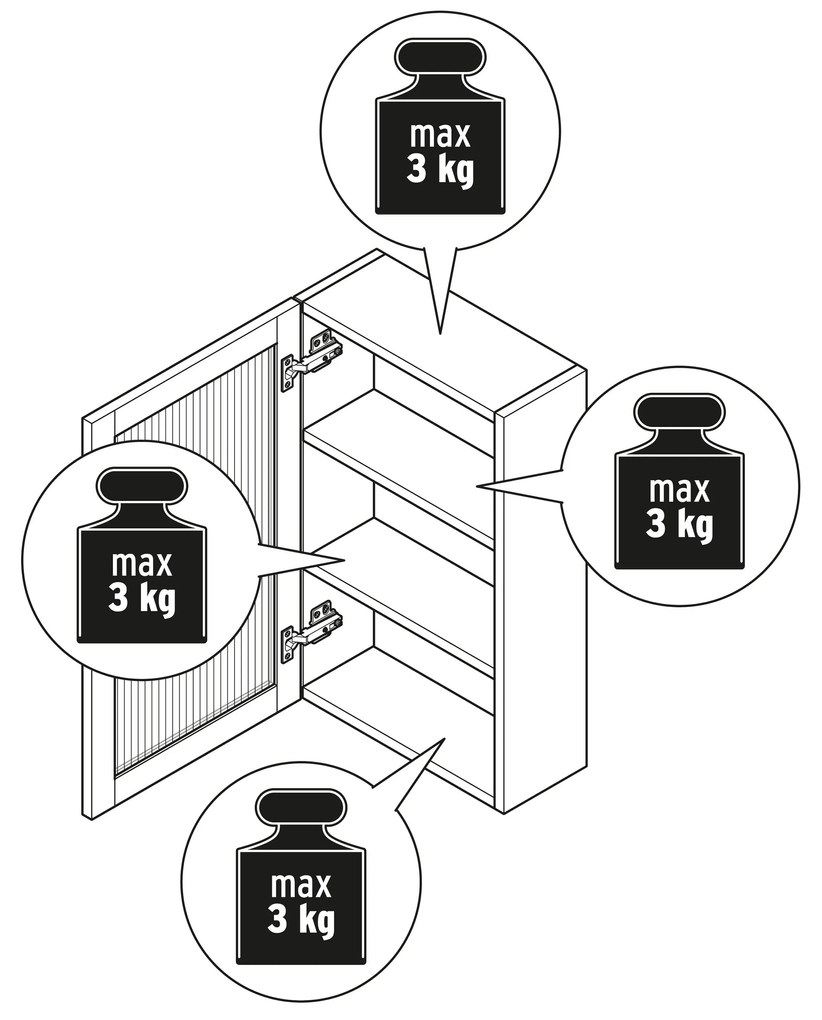 max
3 kg

max
3 kg

max
3 kg

max
3 kg