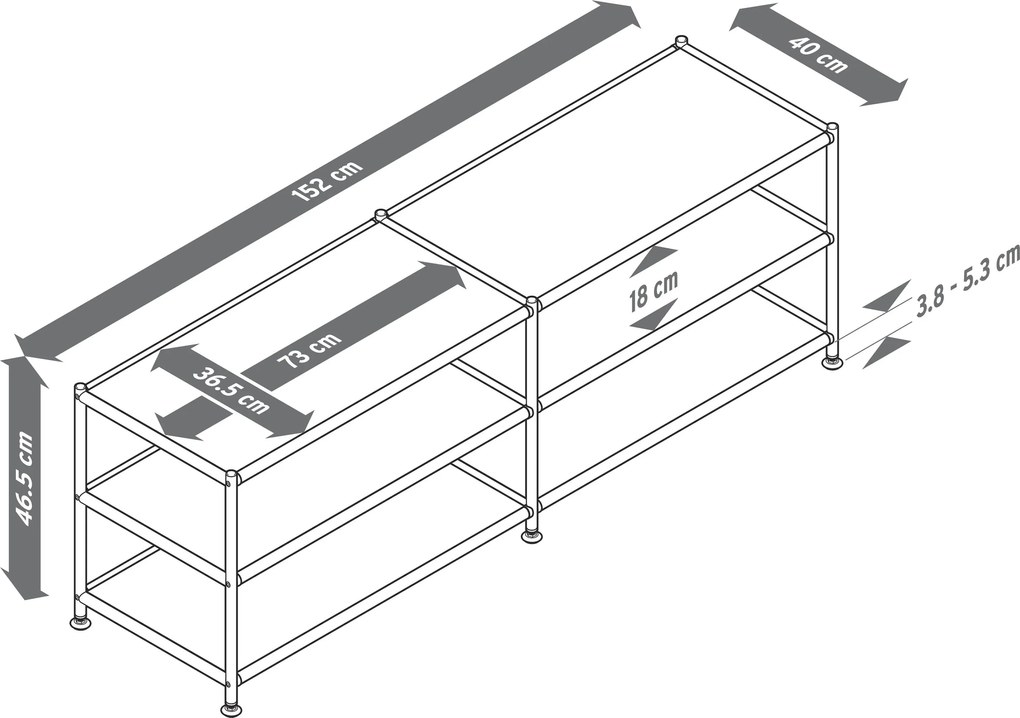 152 cm
40 cm
73 cm
36.5 cm
18 cm
3.8 - 5.3 cm
46.5 cm