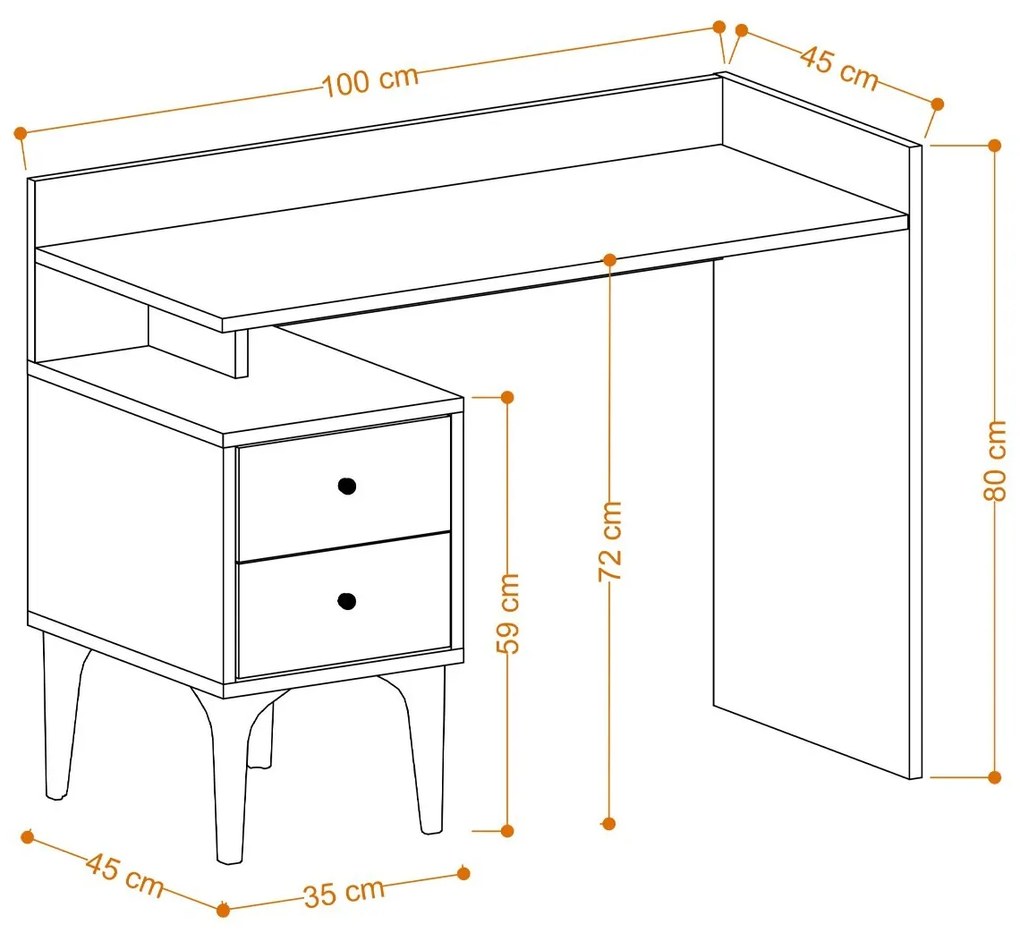 100 cm
45 cm
80 cm
72 cm
59 cm
45 cm
35 cm