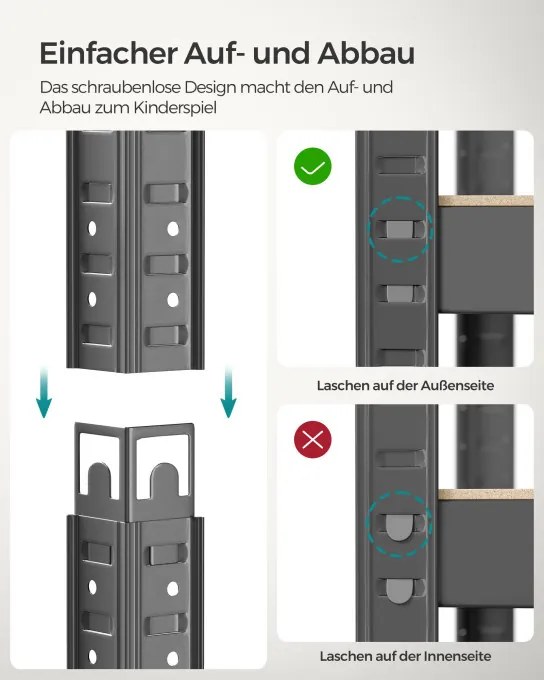 Einfacher Auf- und Abbau

Das schraubenlose Design macht den Auf- und Abbau zum Kinderspiel

Laschen auf der Außenseite

Laschen auf der Innenseite