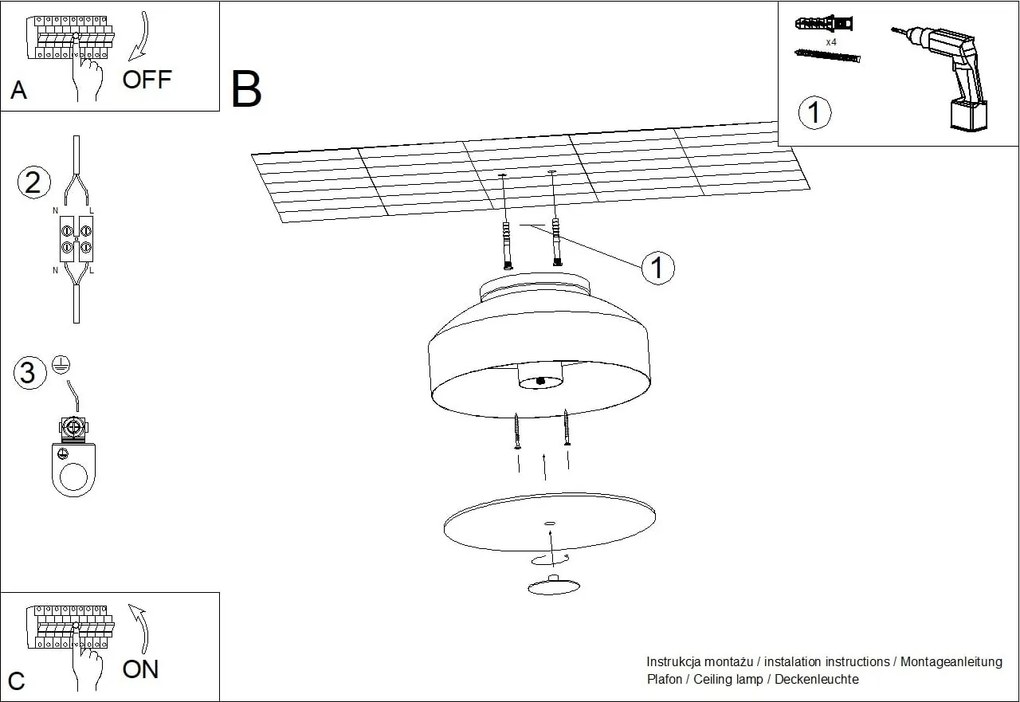 A
OFF

B

x4

1

2
N L
N L

1

3

C
ON

Instrukcja montażu / instalation instructions / Montageanleitung
Plafon / Ceiling lamp / Deckenleuchte