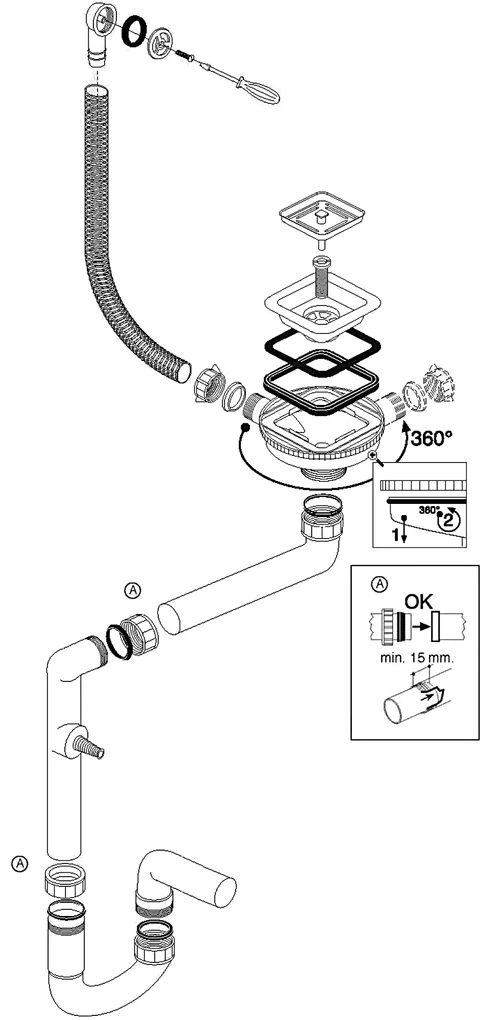 360°

360°
2
1

A

A
OK
min. 15 mm.

A