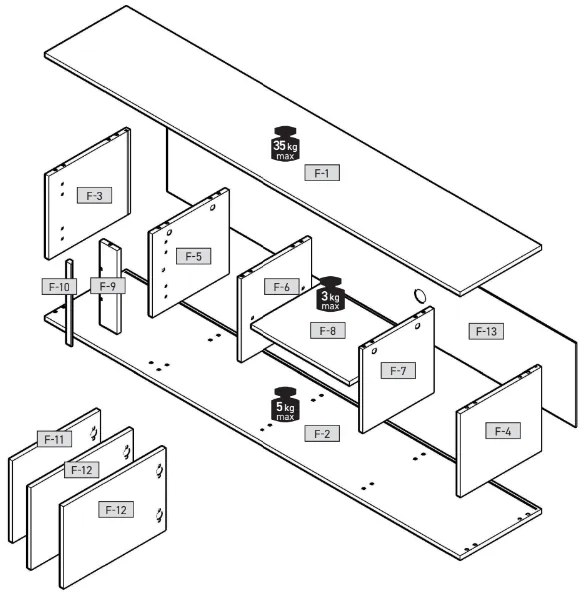 35 kg max
F-1
F-3
F-5
F-10
F-9
F-6
3 kg max
F-8
F-13
F-7
5 kg max
F-2
F-4
F-11
F-12
F-12