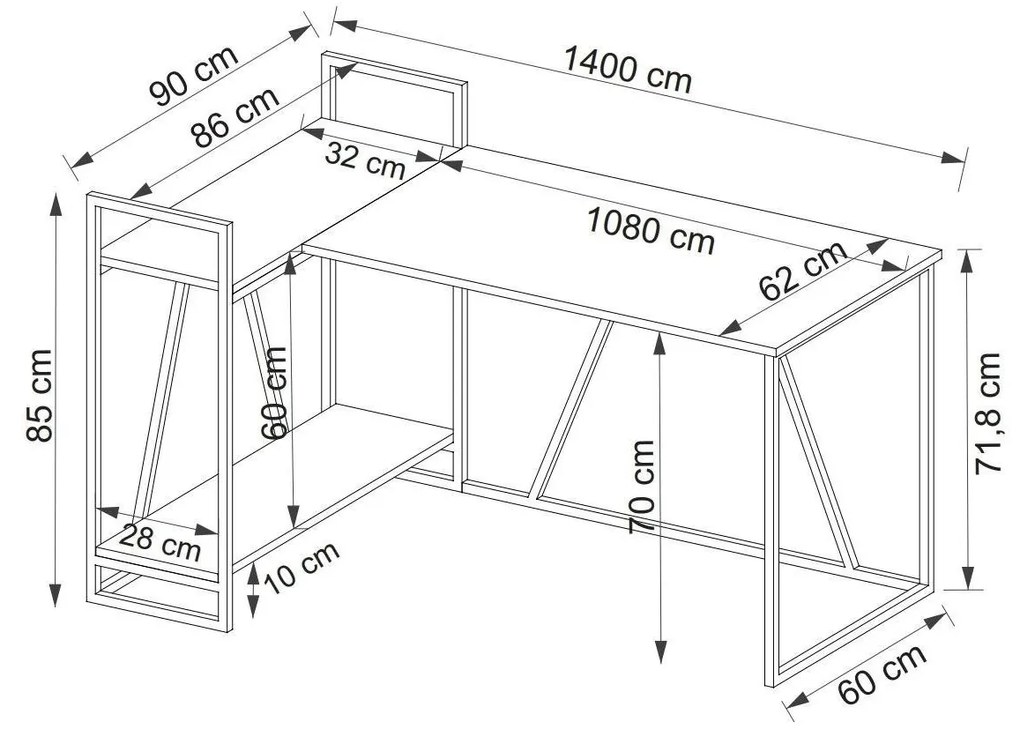 90 cm
86 cm
1400 cm
32 cm
1080 cm
62 cm
85 cm
60 cm
70 cm
71,8 cm
28 cm
10 cm
60 cm