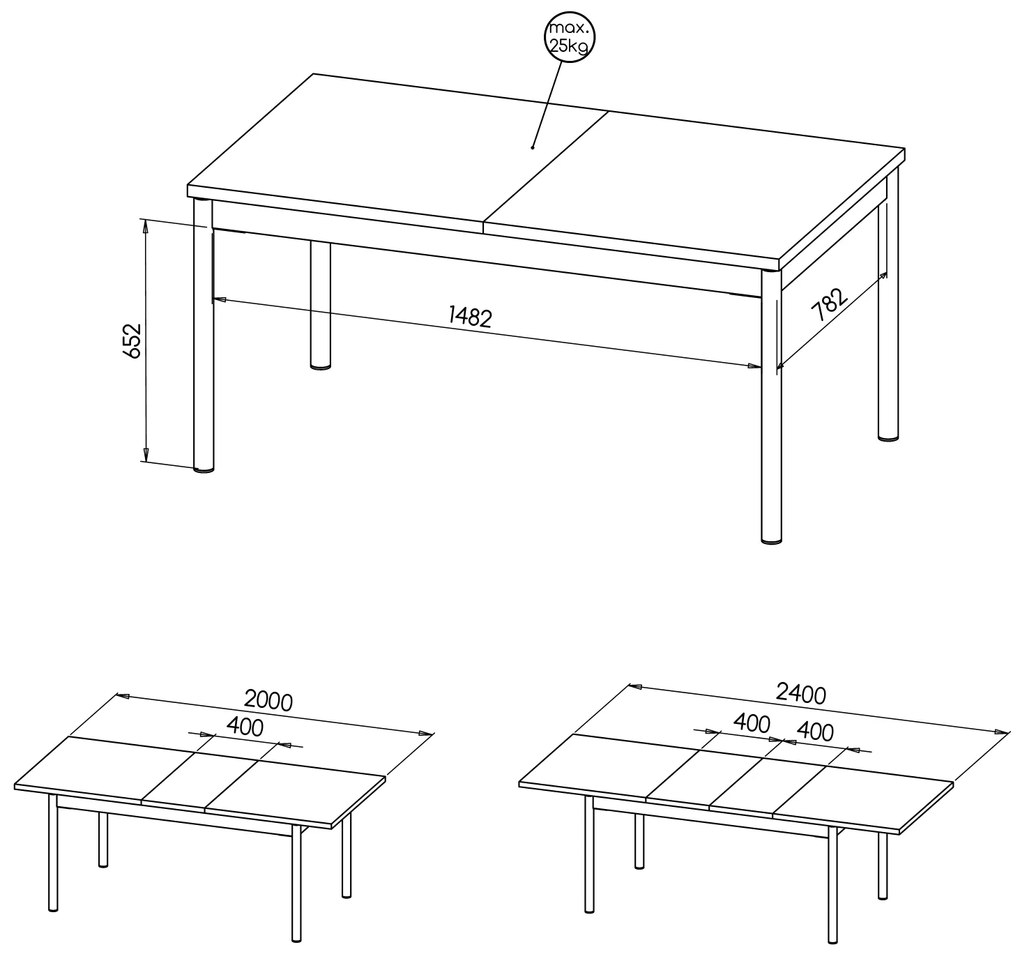 max.
25kg

652

1482

782

2000

400

2400

400 400