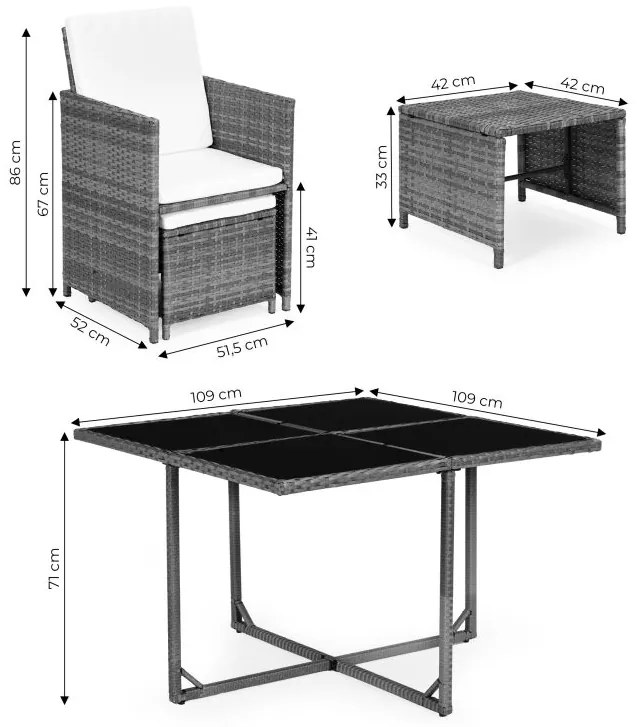 86 cm
67 cm
41 cm
52 cm
51,5 cm
42 cm
42 cm
33 cm
109 cm
109 cm
71 cm