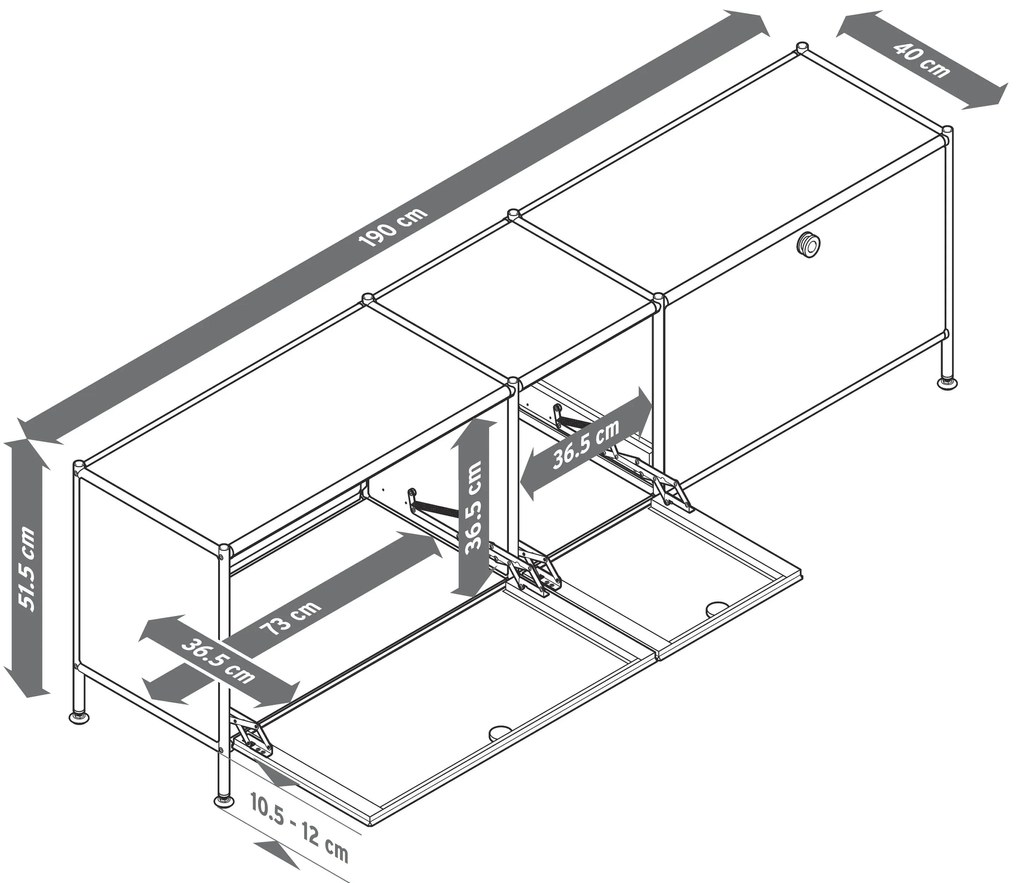 190 cm
40 cm
51.5 cm
36.5 cm
36.5 cm
73 cm
36.5 cm
10.5 - 12 cm