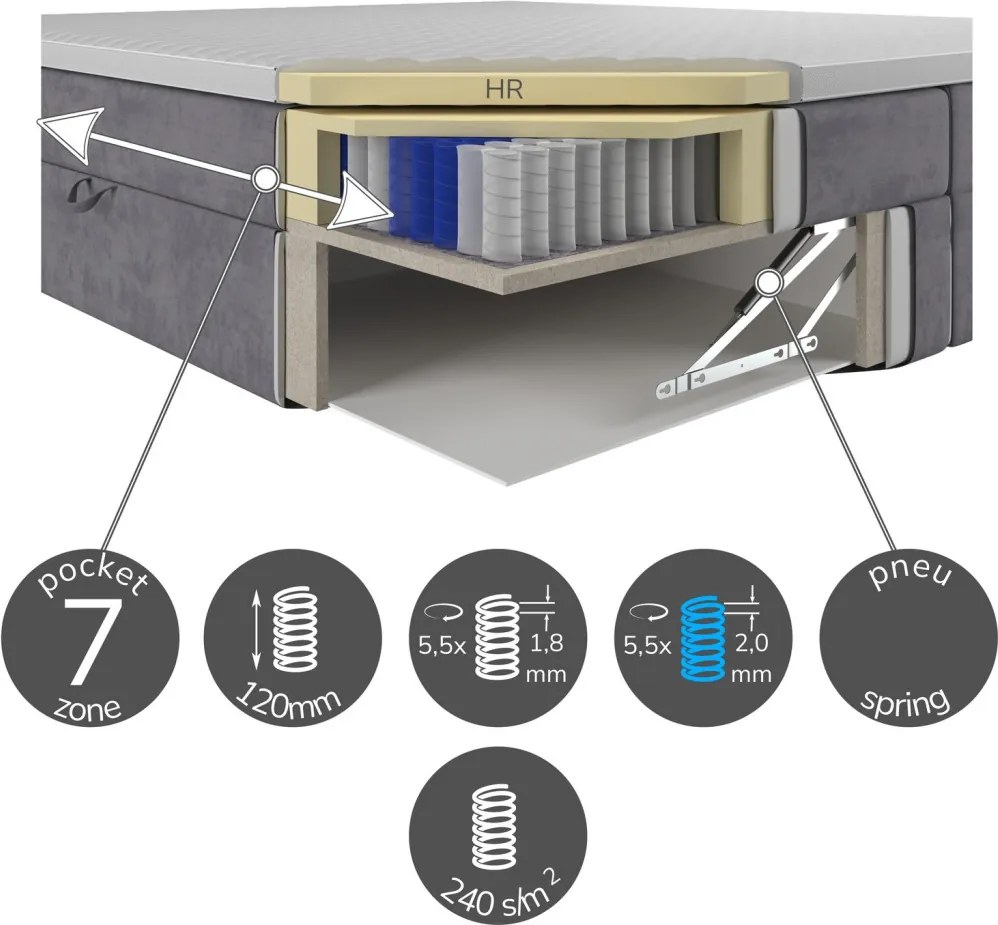 HR

pocket
7
zone

120mm

5,5x
1,8
mm

5,5x
2,0
mm

pneu
spring

240 s/m $^2$