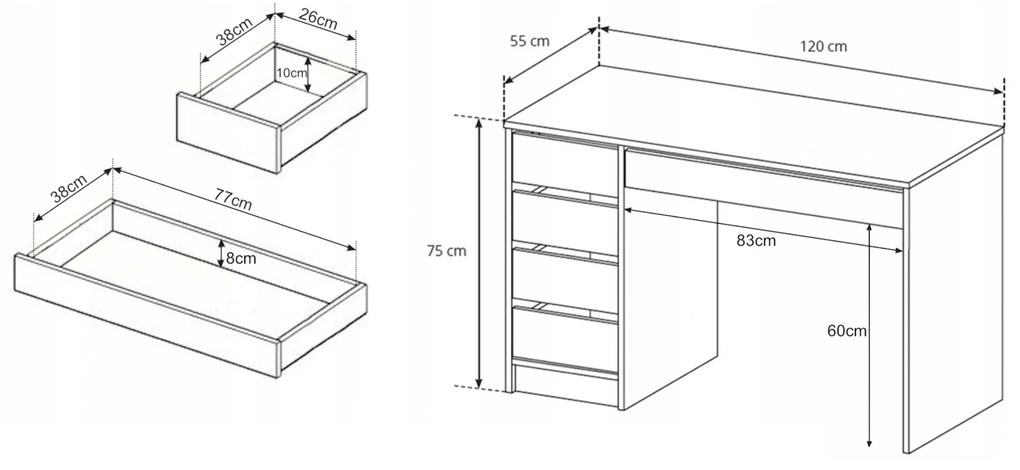 38cm
26cm
10cm
38cm
77cm
8cm
55 cm
120 cm
75 cm
83cm
60cm