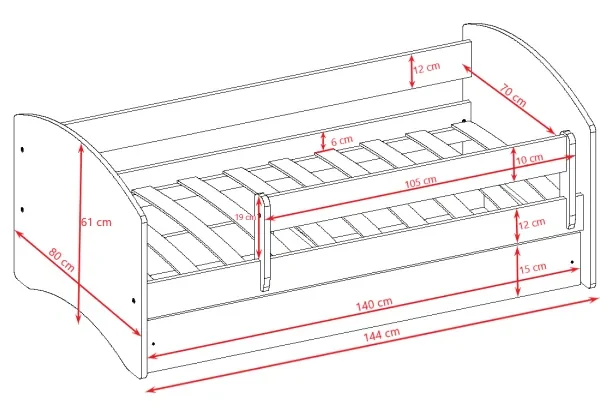 12 cm
70 cm
6 cm
10 cm
105 cm
19 cm
61 cm
12 cm
80 cm
15 cm
140 cm
144 cm