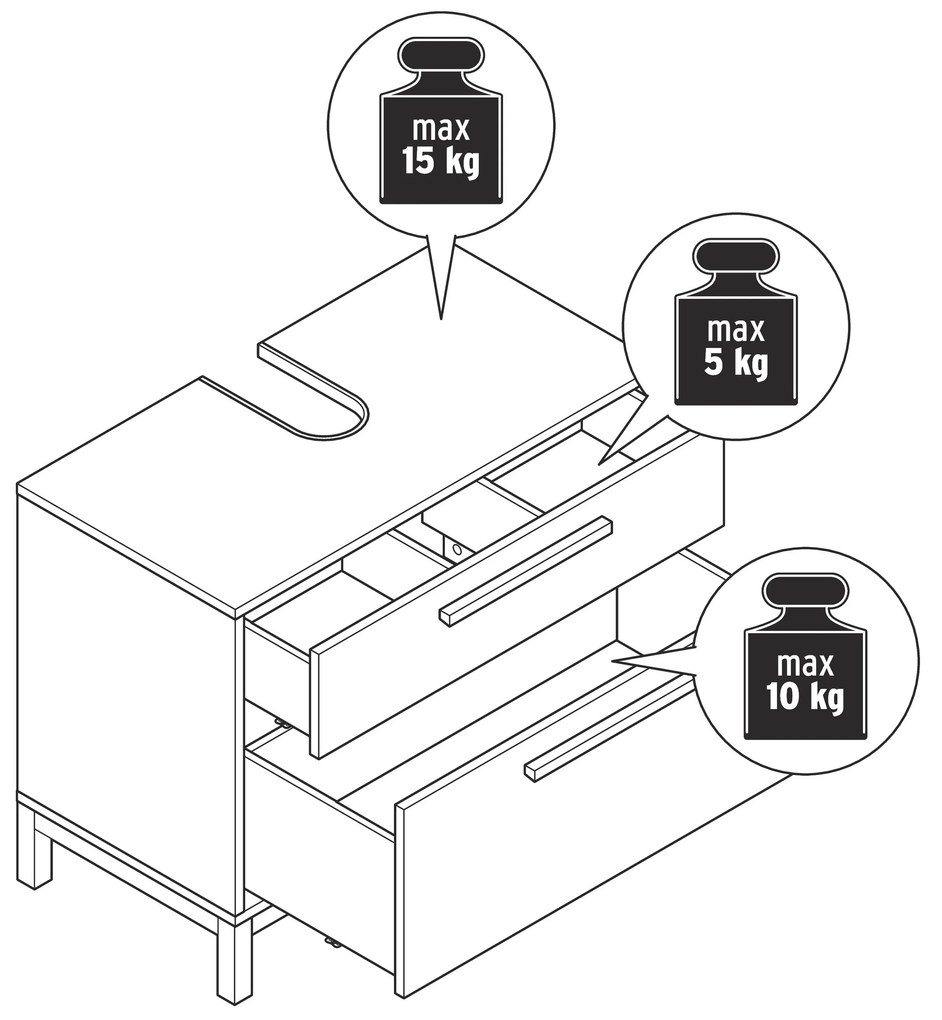 max
15 kg

max
5 kg

max
10 kg