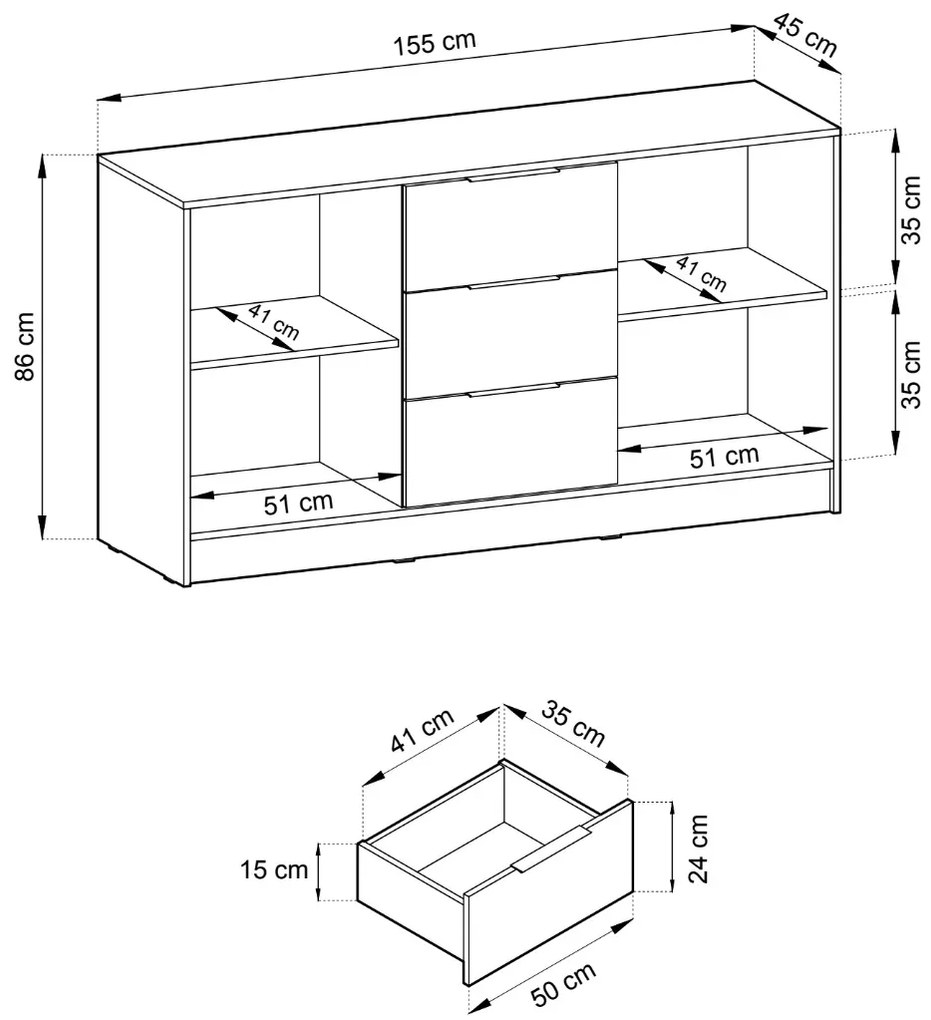 155 cm
45 cm
86 cm
35 cm
35 cm
41 cm
41 cm
51 cm
51 cm

41 cm
35 cm
15 cm
24 cm
50 cm