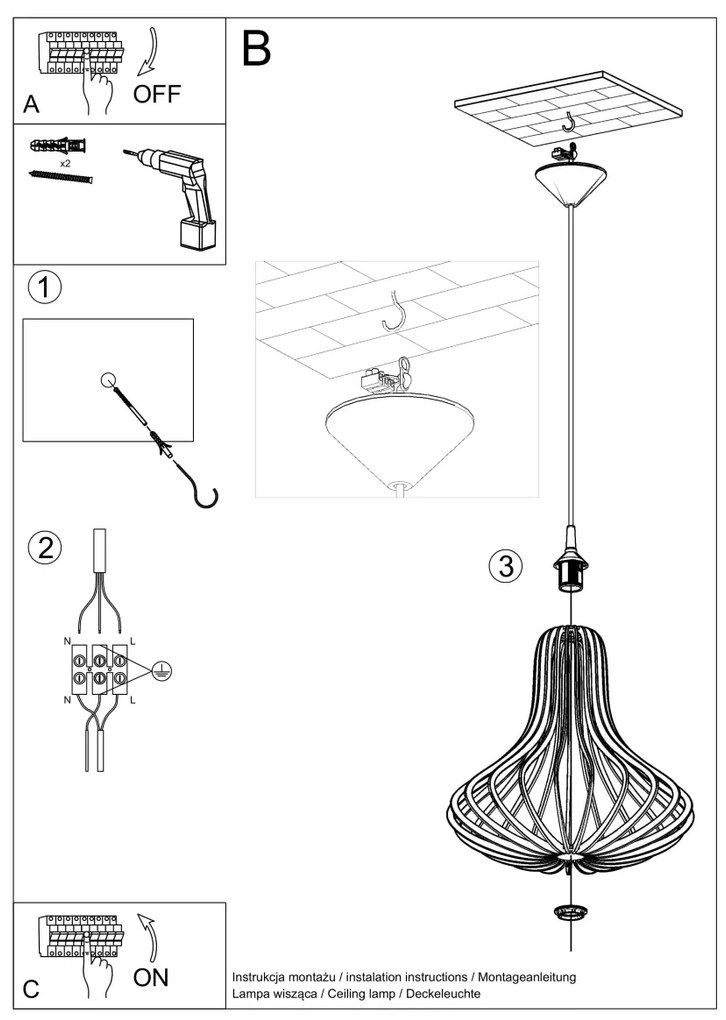 A
OFF
x2
B
1
2
N
L
N
L
3
C
ON
Instrukcja montażu / instalation instructions / Montageanleitung
Lampa wisząca / Ceiling lamp / Deckeleuchte