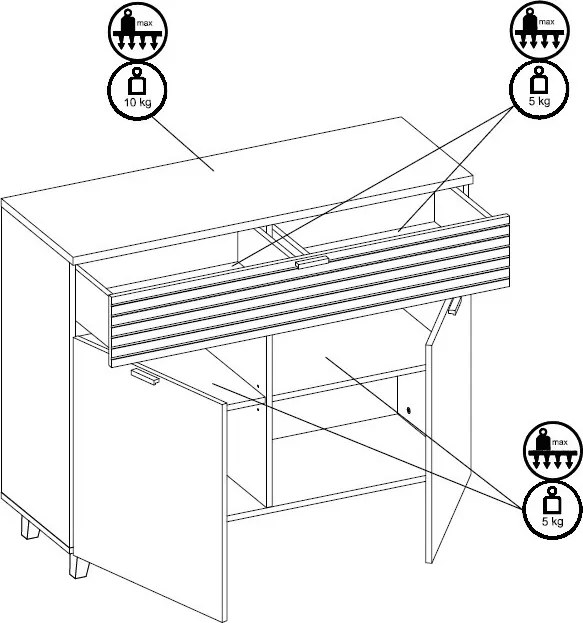 max

10 kg

max

5 kg

max

5 kg